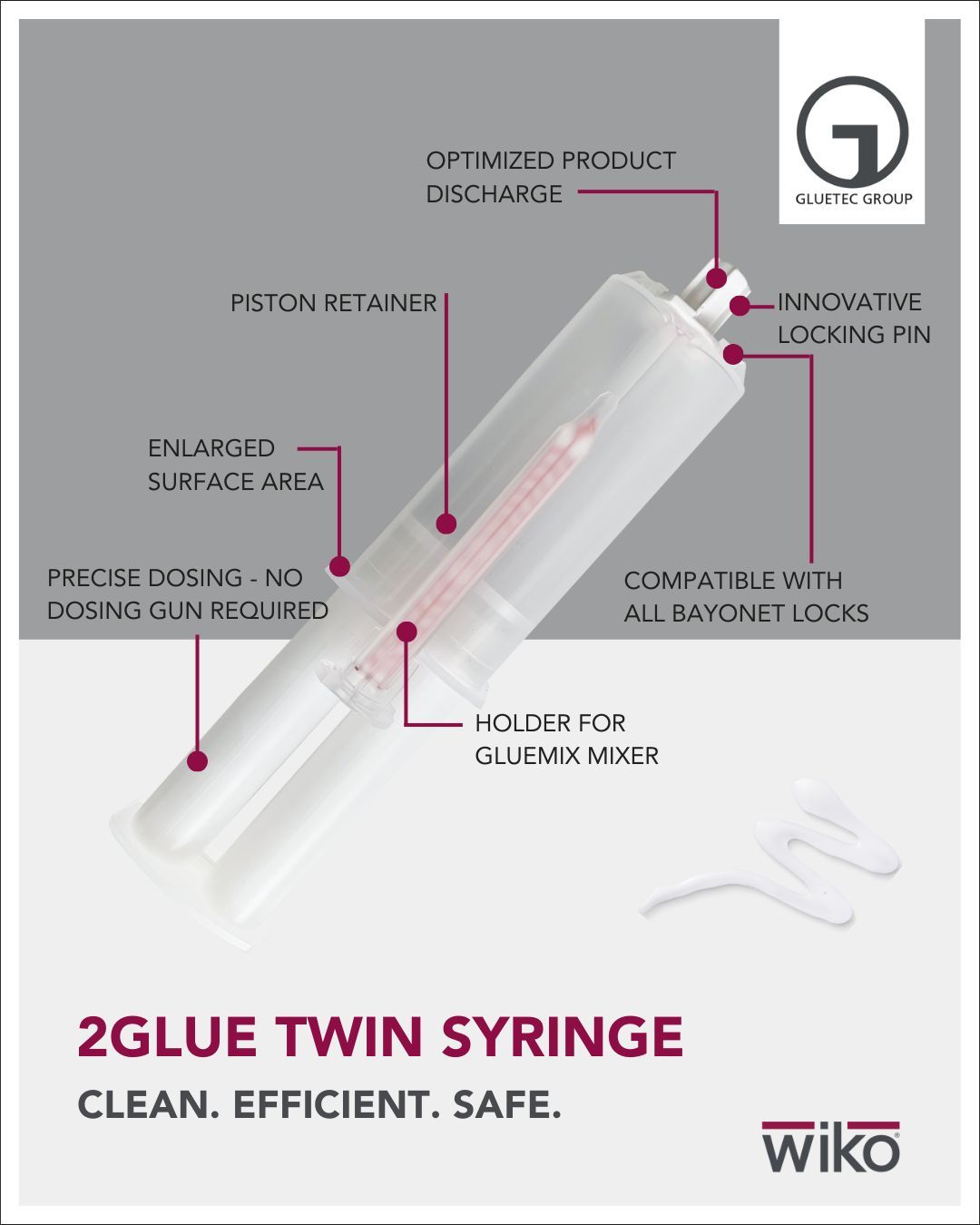 GLUETEC GROUP

OPTIMIZED PRODUCT DISCHARGE

PISTON RETAINER

INNOVATIVE LOCKING PIN

ENLARGED SURFACE AREA

PRECISE DOSING - NO DOSING GUN REQUIRED

COMPATIBLE WITH ALL BAYONET LOCKS

HOLDER FOR GLUEMIX MIXER

2GLUE TWIN SYRINGE

CLEAN. EFFICIENT. SAFE.

wiko